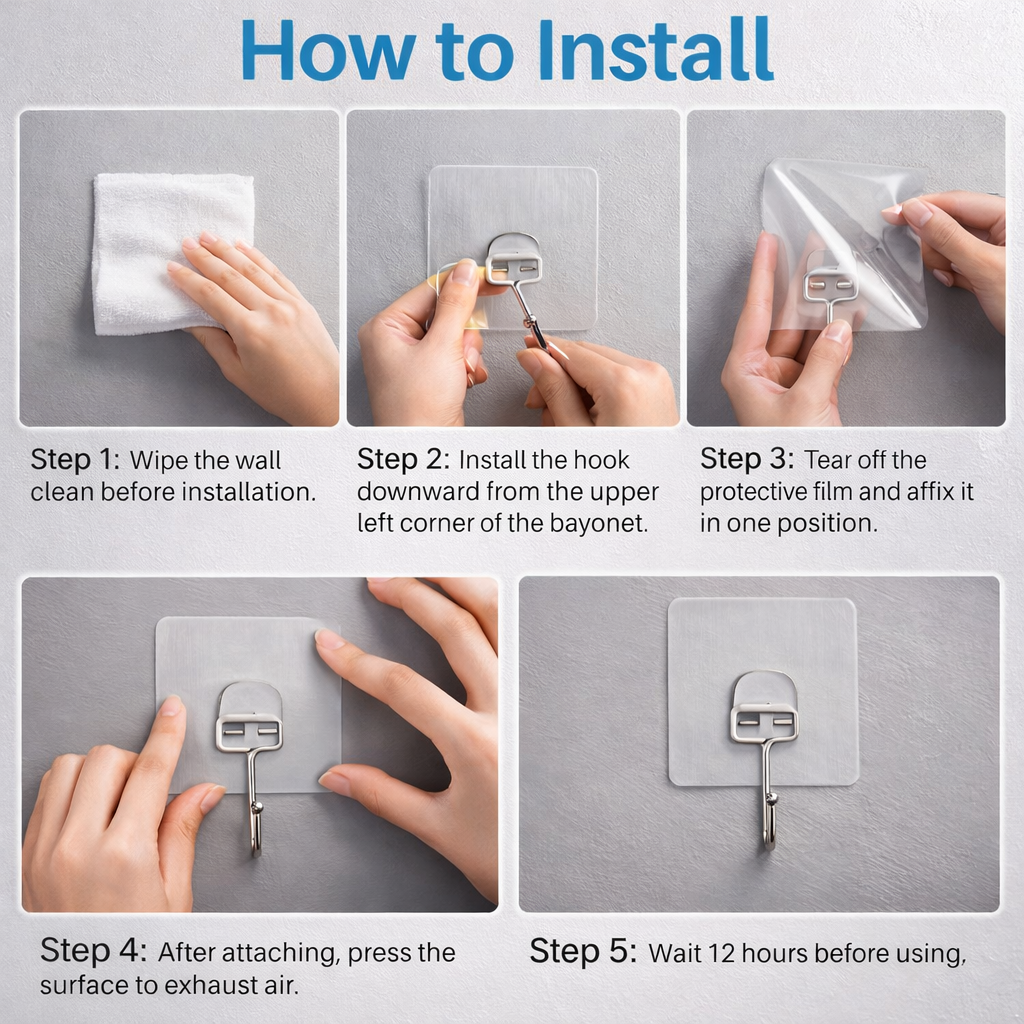 How to Install

Step 1: Wipe the wall clean before installation.

Step 2: Install the hook downward from the upper left corner of the bayonet.

Step 3: Tear off the protective film and affix it in one position.

Step 4: After attaching, press the surface to exhaust air.

Step 5: Wait 12 hours before using,